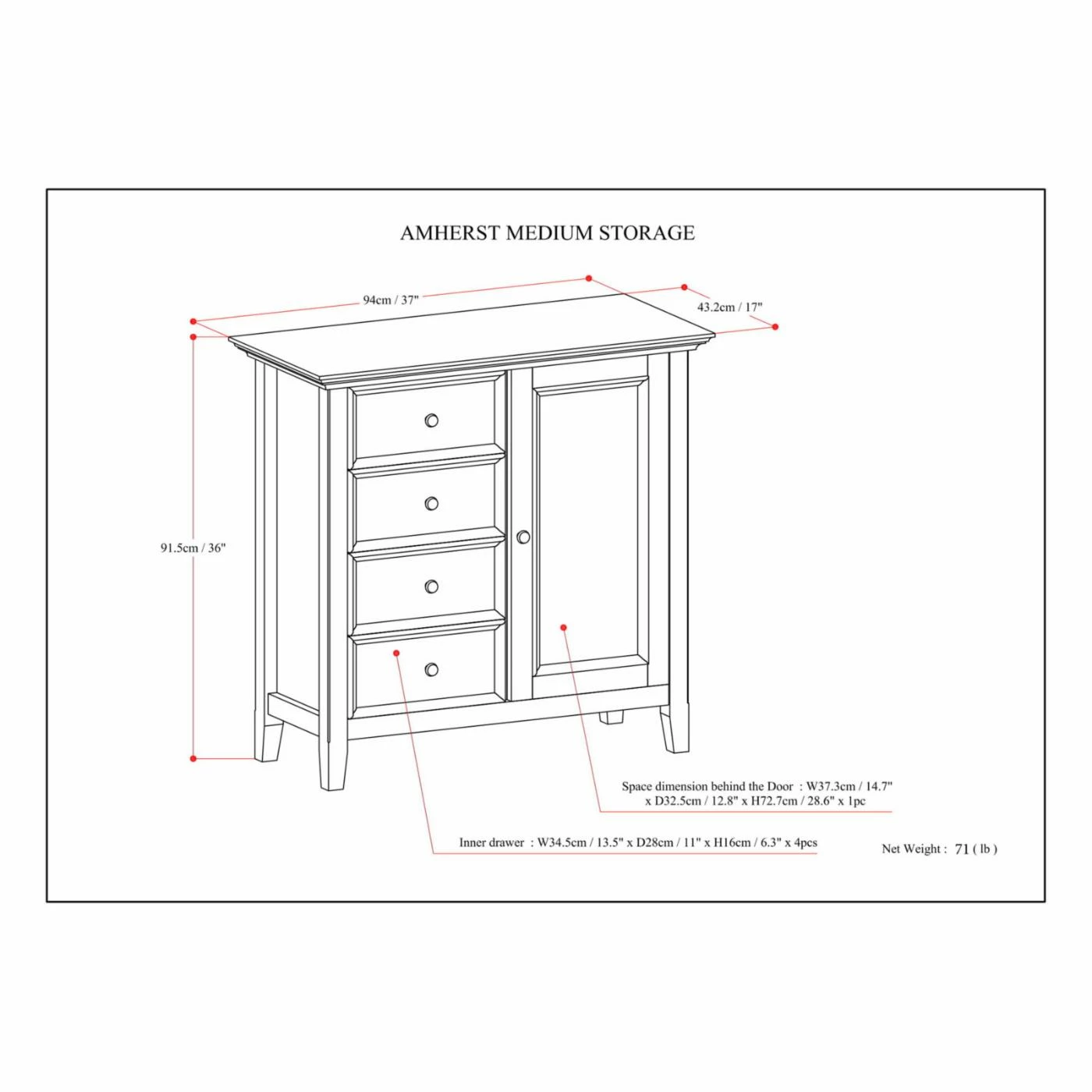 AMHERST MEDIUM STORAGE

94cm / 37"

43.2cm / 17"

91.5cm / 36"

Space dimension behind the Door : W37.3cm / 14.7" x D32.5cm / 12.8" x H72.7cm / 28.6" x 1pc

Inner drawer : W34.5cm / 13.5" x D28cm / 11" x H16cm / 6.3" x 4pcs

Net Weight : 71 ( lb )