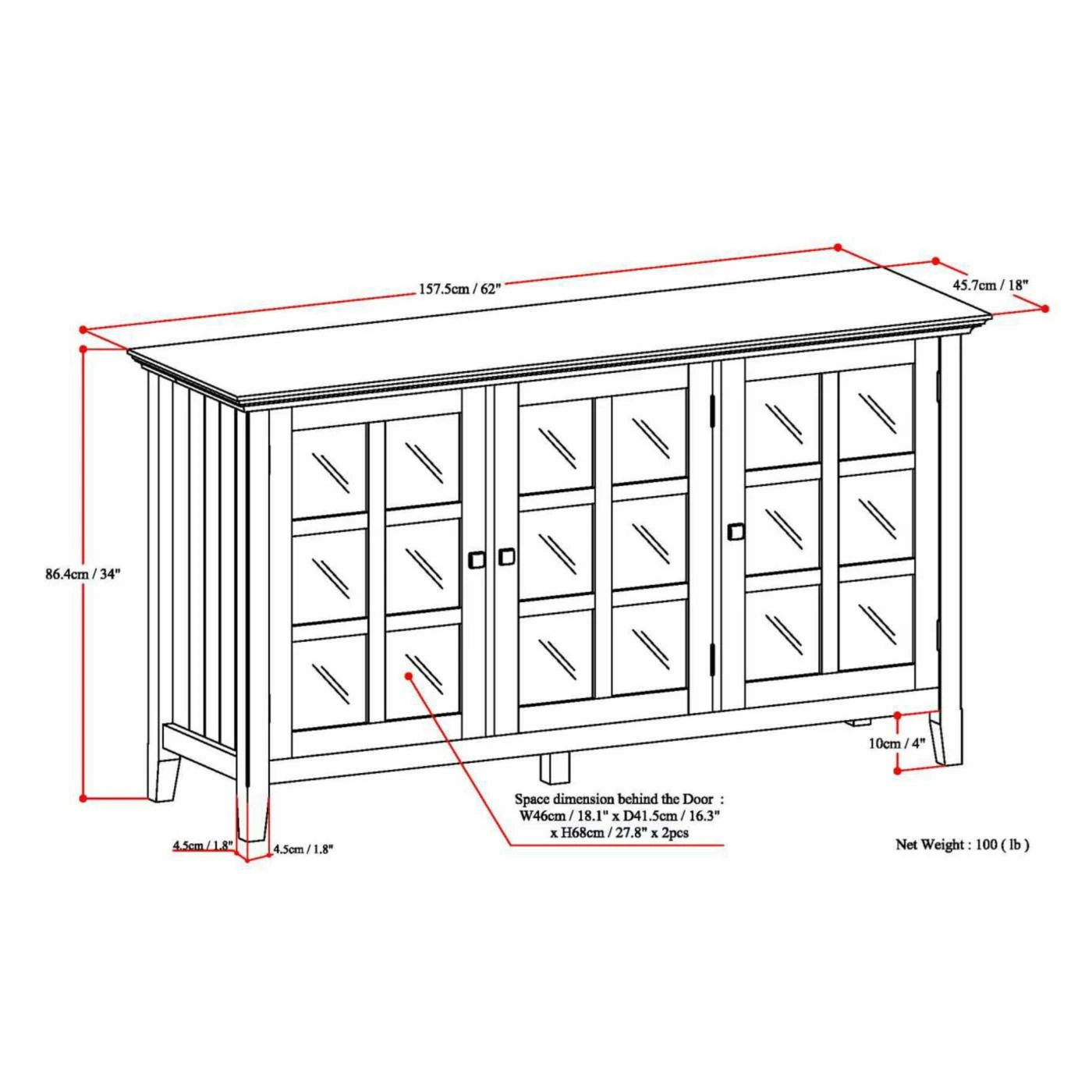 157.5cm / 62"

45.7cm / 18"

86.4cm / 34"

10cm / 4"

Space dimension behind the Door : W46cm / 18.1" x D41.5cm / 16.3" x H68cm / 27.8" x 2pcs

4.5cm / 1.8"

4.5cm / 1.8"

Net Weight : 100 ( lb )