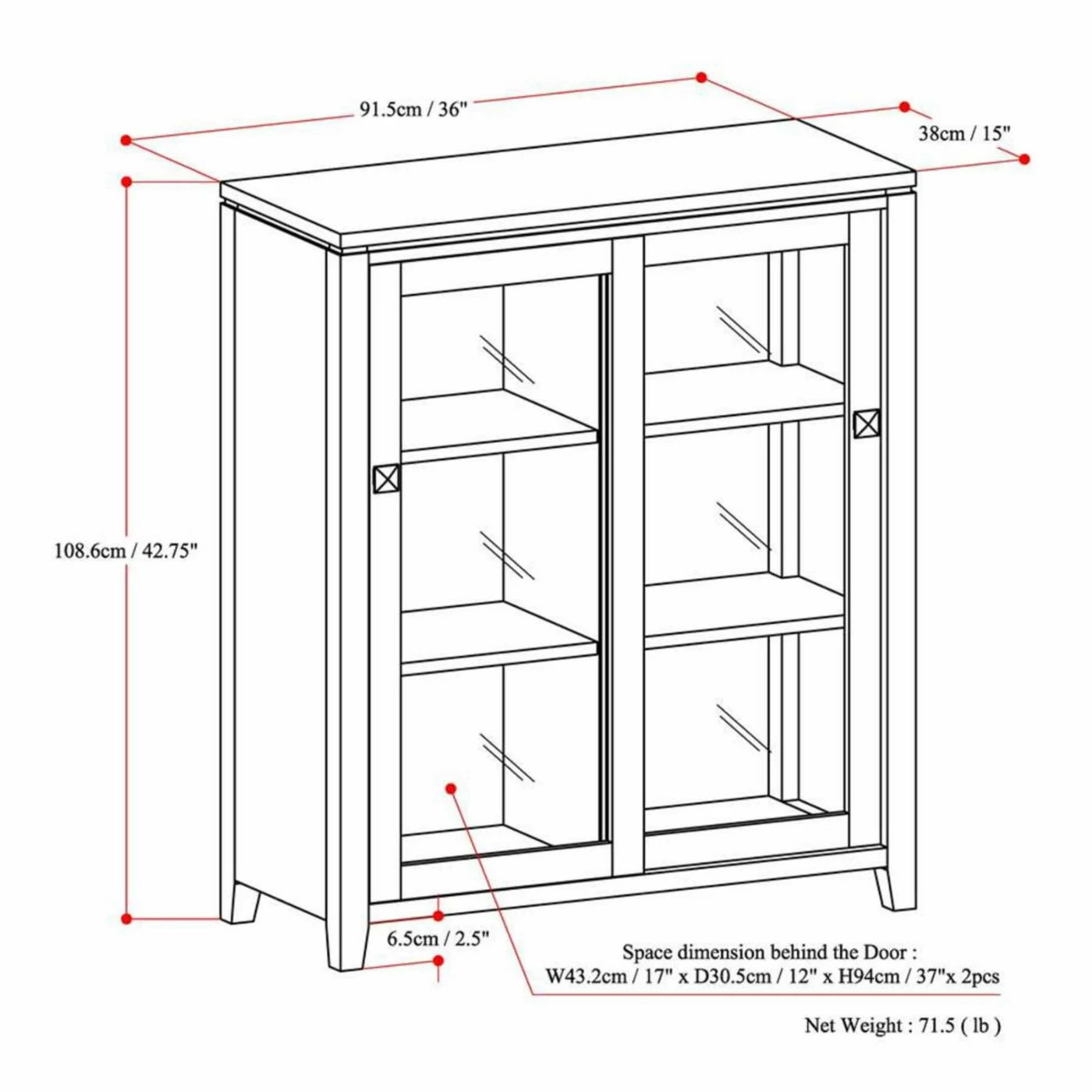 91.5cm / 36"

38cm / 15"

108.6cm / 42.75"

6.5cm / 2.5"

Space dimension behind the Door :
W43.2cm / 17" x D30.5cm / 12" x H94cm / 37"x 2pcs

Net Weight : 71.5 ( lb )