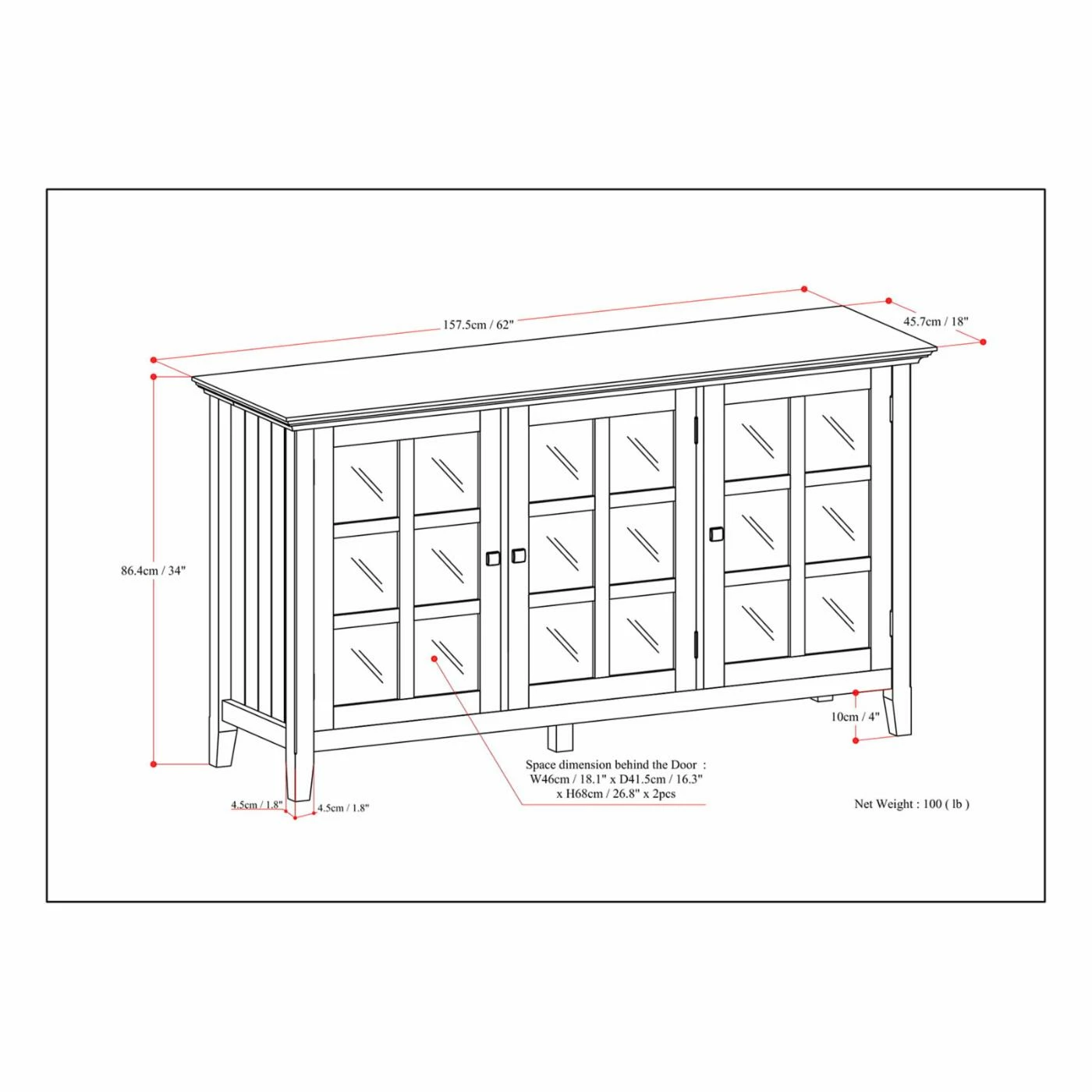 157.5cm / 62"

45.7cm / 18"

86.4cm / 34"

10cm / 4"

Space dimension behind the Door :
W46cm / 18.1" x D41.5cm / 16.3"
x H68cm / 26.8" x 2pcs

4.5cm / 1.8"

4.5cm / 1.8"

Net Weight : 100 ( lb )