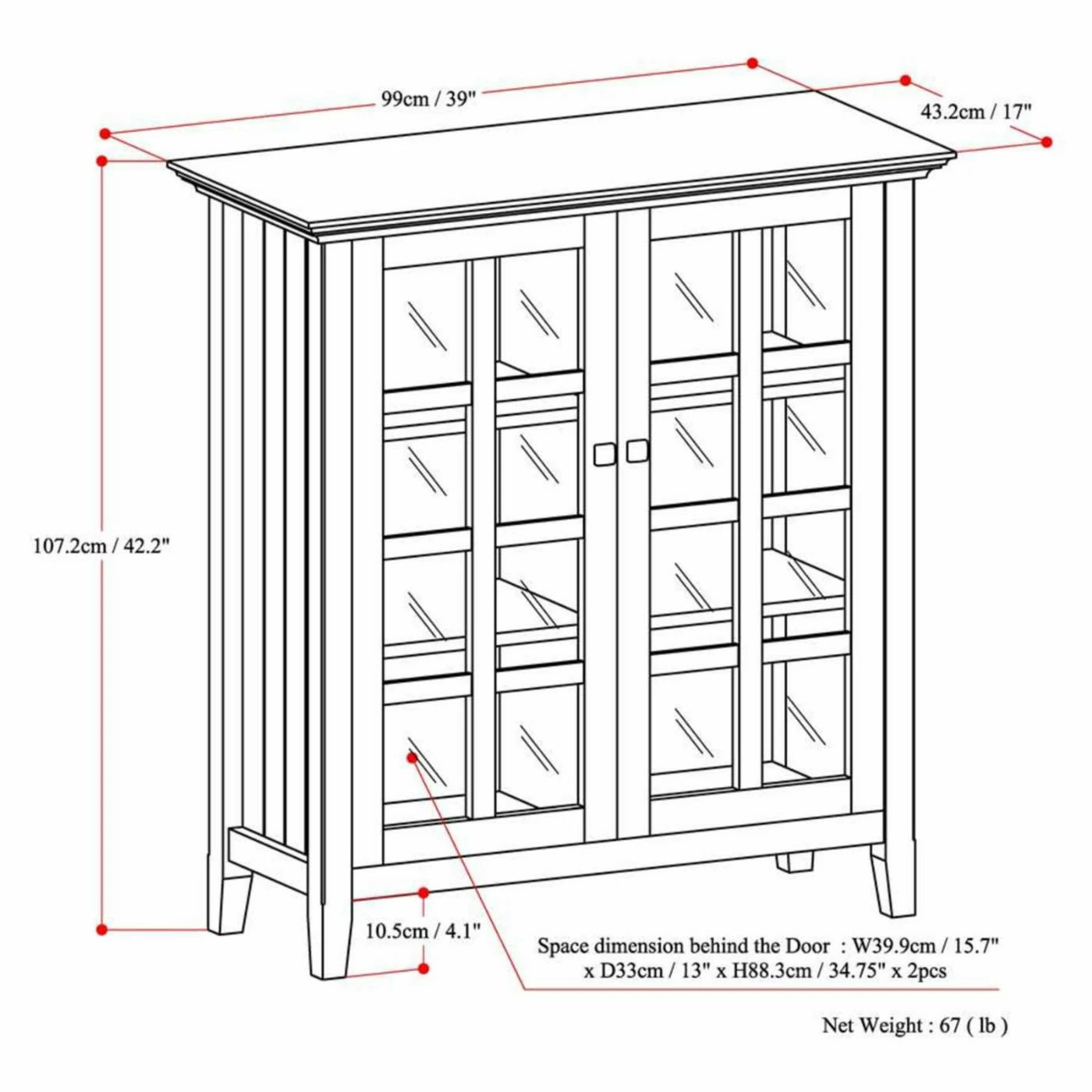 99cm / 39"

43.2cm / 17"

107.2cm / 42.2"

10.5cm / 4.1"

Space dimension behind the Door : W39.9cm / 15.7" x D33cm / 13" x H88.3cm / 34.75" x 2pcs

Net Weight : 67 ( lb )