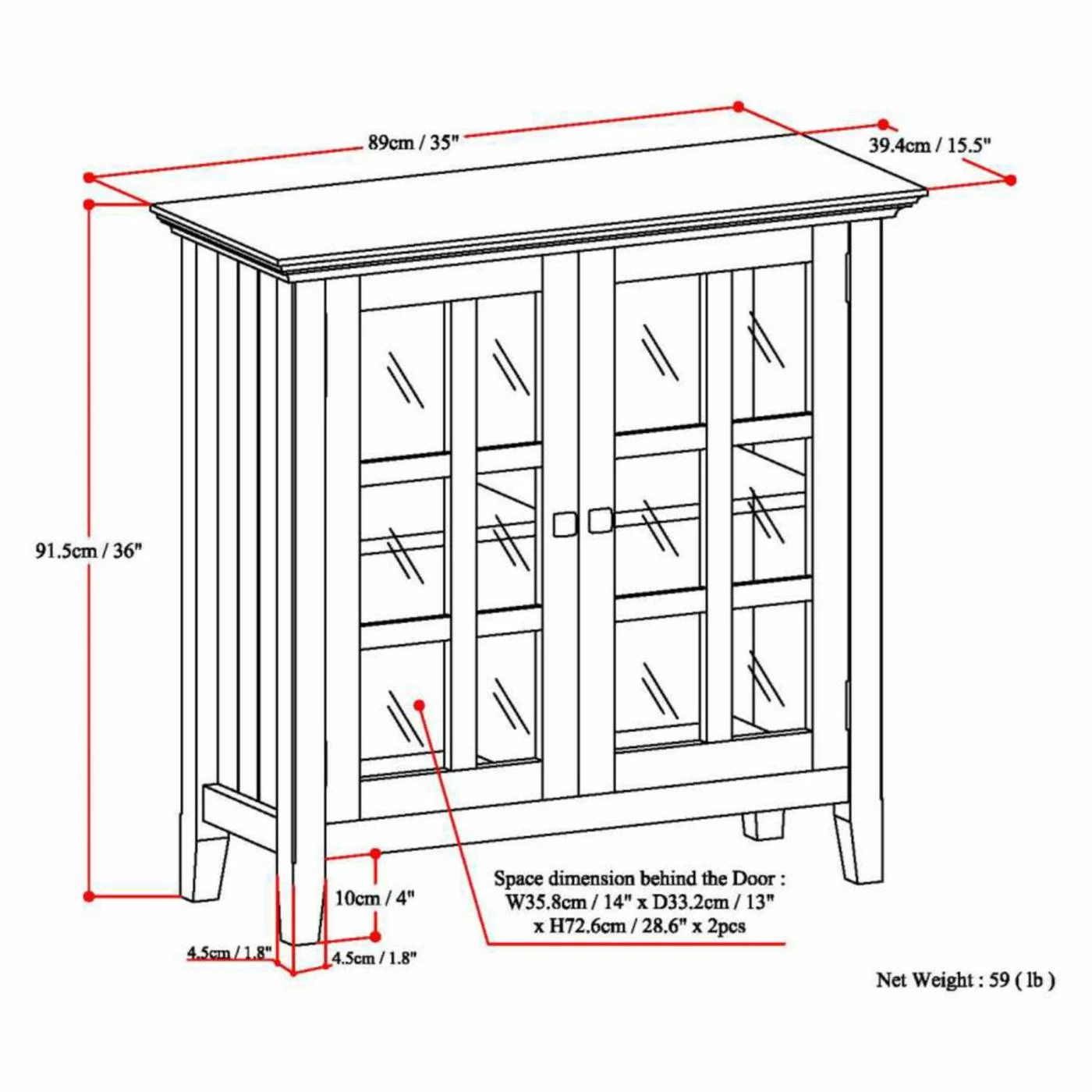 89cm / 35"

39.4cm / 15.5"

91.5cm / 36"

10cm / 4"

4.5cm / 1.8"

4.5cm / 1.8"

Space dimension behind the Door : W35.8cm / 14" x D33.2cm / 13" x H72.6cm / 28.6" x 2pcs

Net Weight : 59 ( lb )