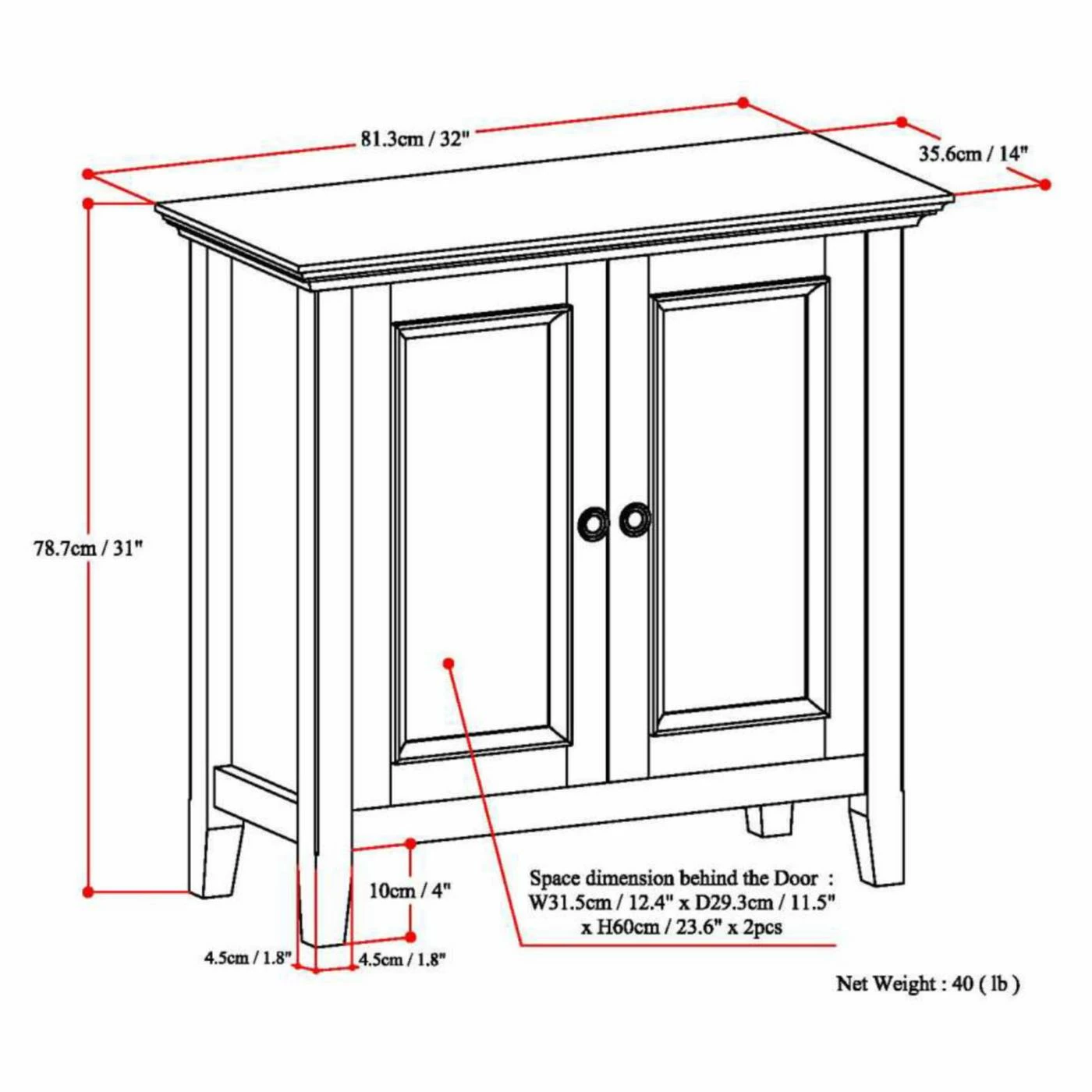 81.3cm / 32"

35.6cm / 14"

78.7cm / 31"

10cm / 4"

4.5cm / 1.8"

4.5cm / 1.8"

Space dimension behind the Door : W31.5cm / 12.4" x D29.3cm / 11.5" x H60cm / 23.6" x 2pcs

Net Weight : 40 ( lb )