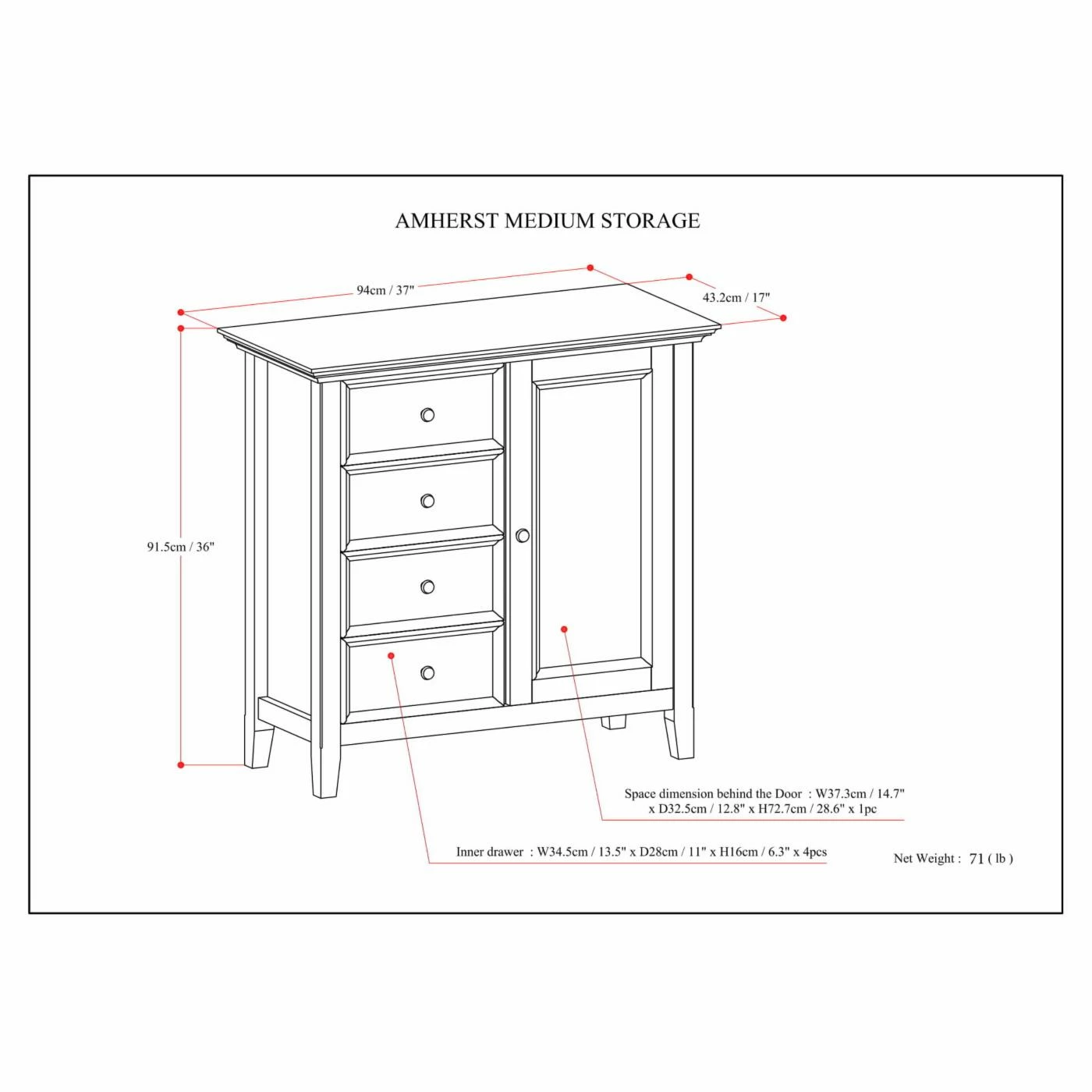 AMHERST MEDIUM STORAGE

94cm / 37"

43.2cm / 17"

91.5cm / 36"

Space dimension behind the Door : W37.3cm / 14.7" x D32.5cm / 12.8" x H72.7cm / 28.6" x 1pc

Inner drawer : W34.5cm / 13.5" x D28cm / 11" x H16cm / 6.3" x 4pcs

Net Weight : 71 ( lb )