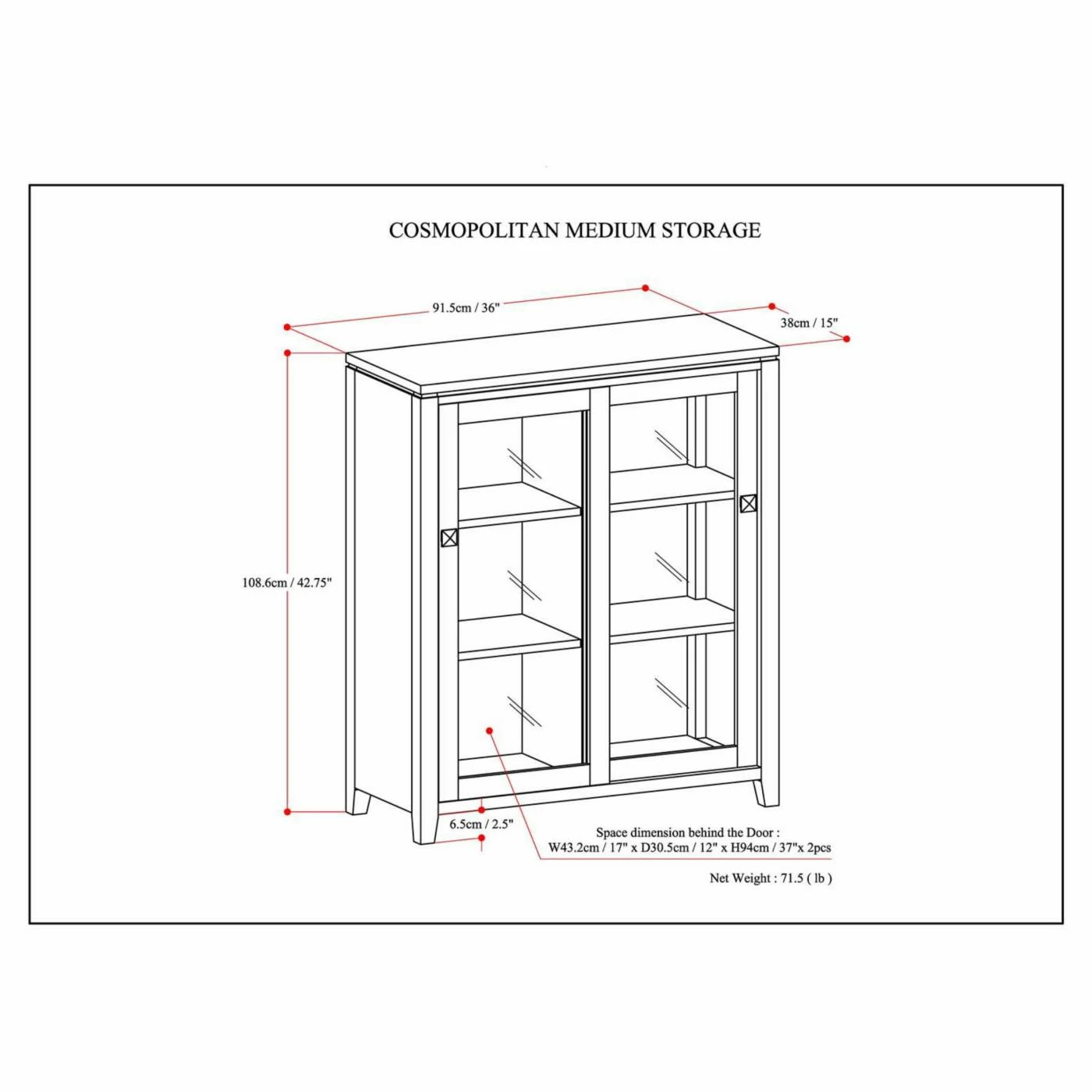 COSMOPOLITAN MEDIUM STORAGE

91.5cm / 36"

38cm / 15"

108.6cm / 42.75"

6.5cm / 2.5"

Space dimension behind the Door :
W43.2cm / 17" x D30.5cm / 12" x H94cm / 37"x 2pcs

Net Weight : 71.5 ( lb )