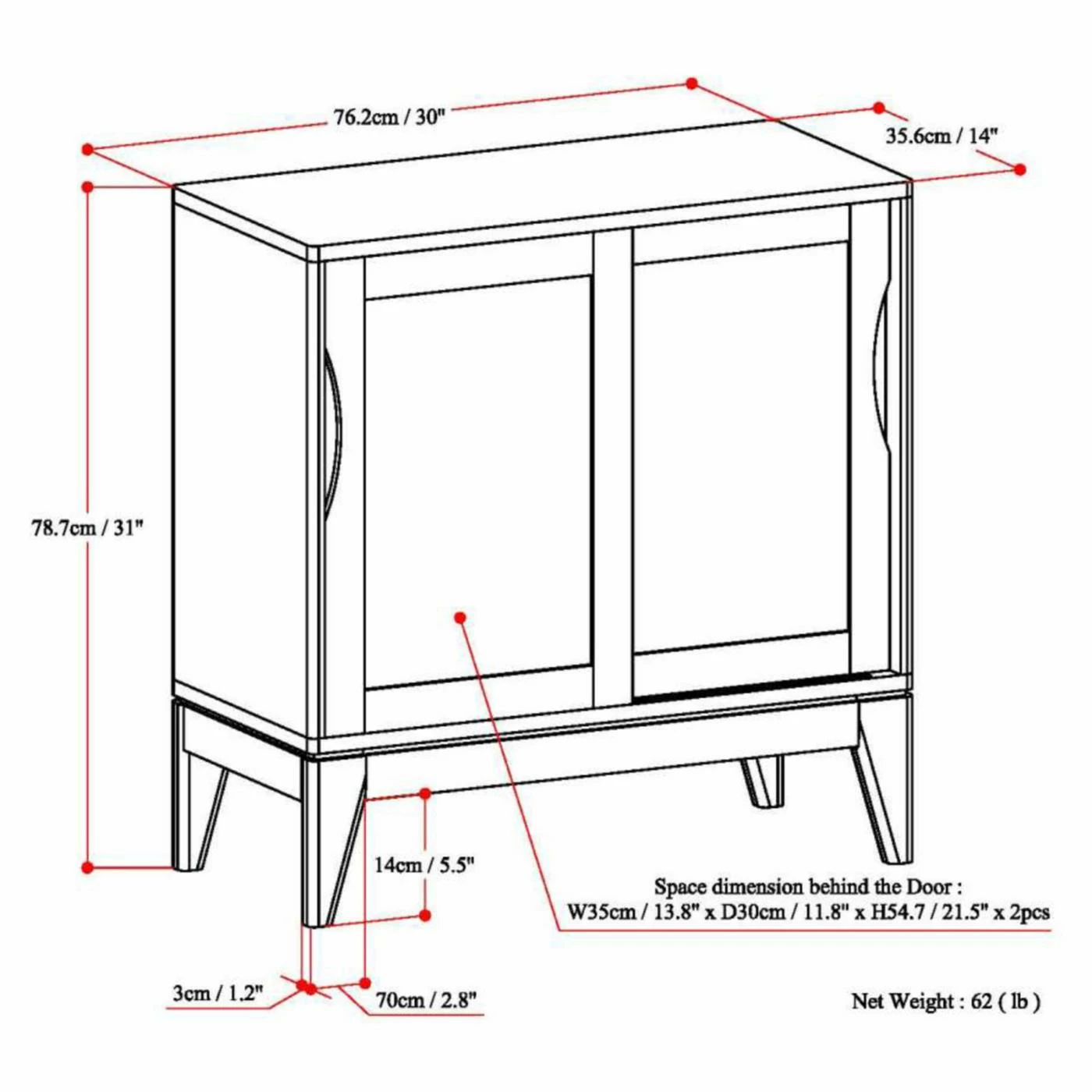 76.2cm / 30"

35.6cm / 14"

78.7cm / 31"

14cm / 5.5"

Space dimension behind the Door :
W35cm / 13.8" x D30cm / 11.8" x H54.7 / 21.5" x 2pcs

3cm / 1.2"

70cm / 2.8"

Net Weight : 62 ( lb )