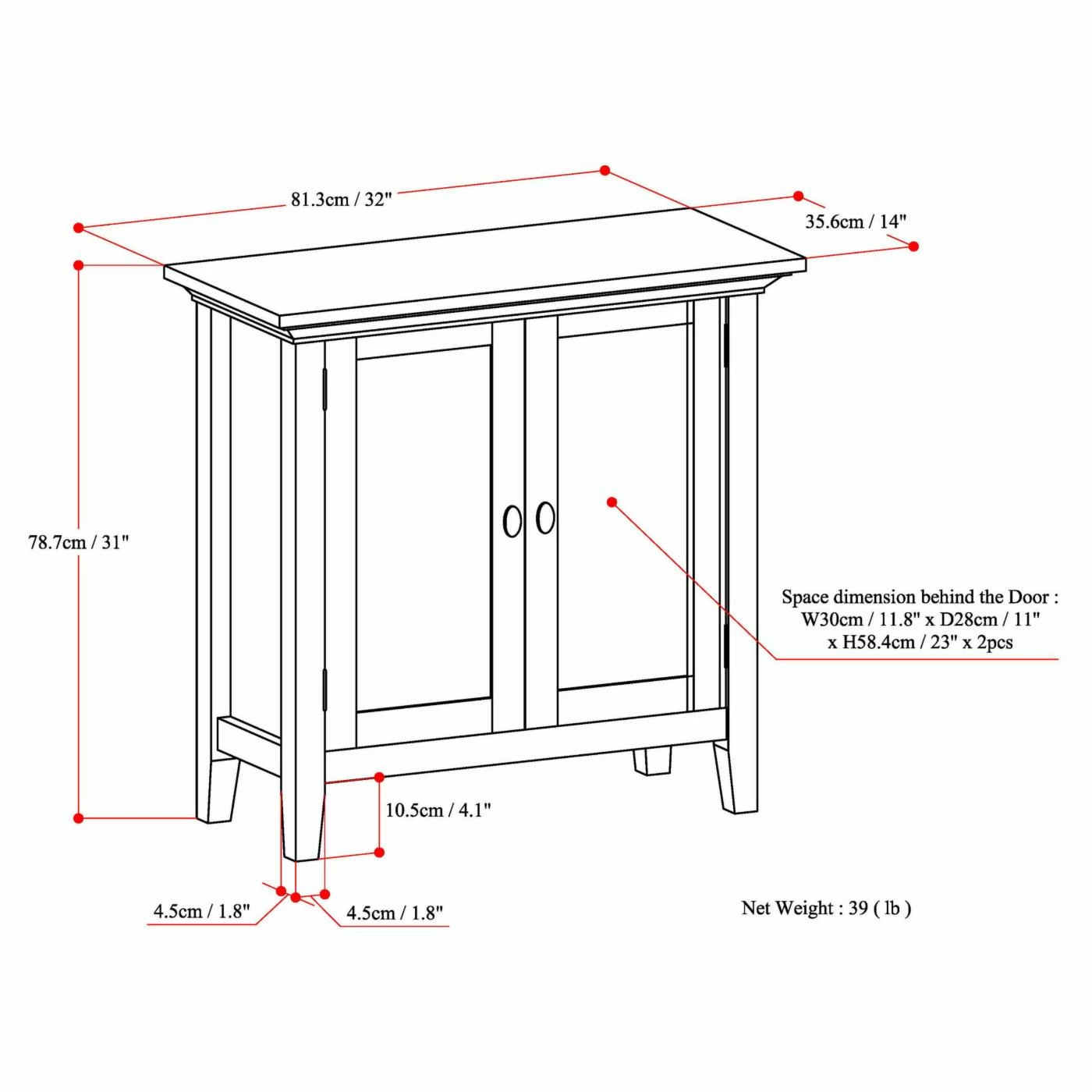 81.3cm / 32"

35.6cm / 14"

78.7cm / 31"

Space dimension behind the Door : W30cm / 11.8" x D28cm / 11" x H58.4cm / 23" x 2pcs

10.5cm / 4.1"

4.5cm / 1.8"

4.5cm / 1.8"

Net Weight : 39 ( lb )