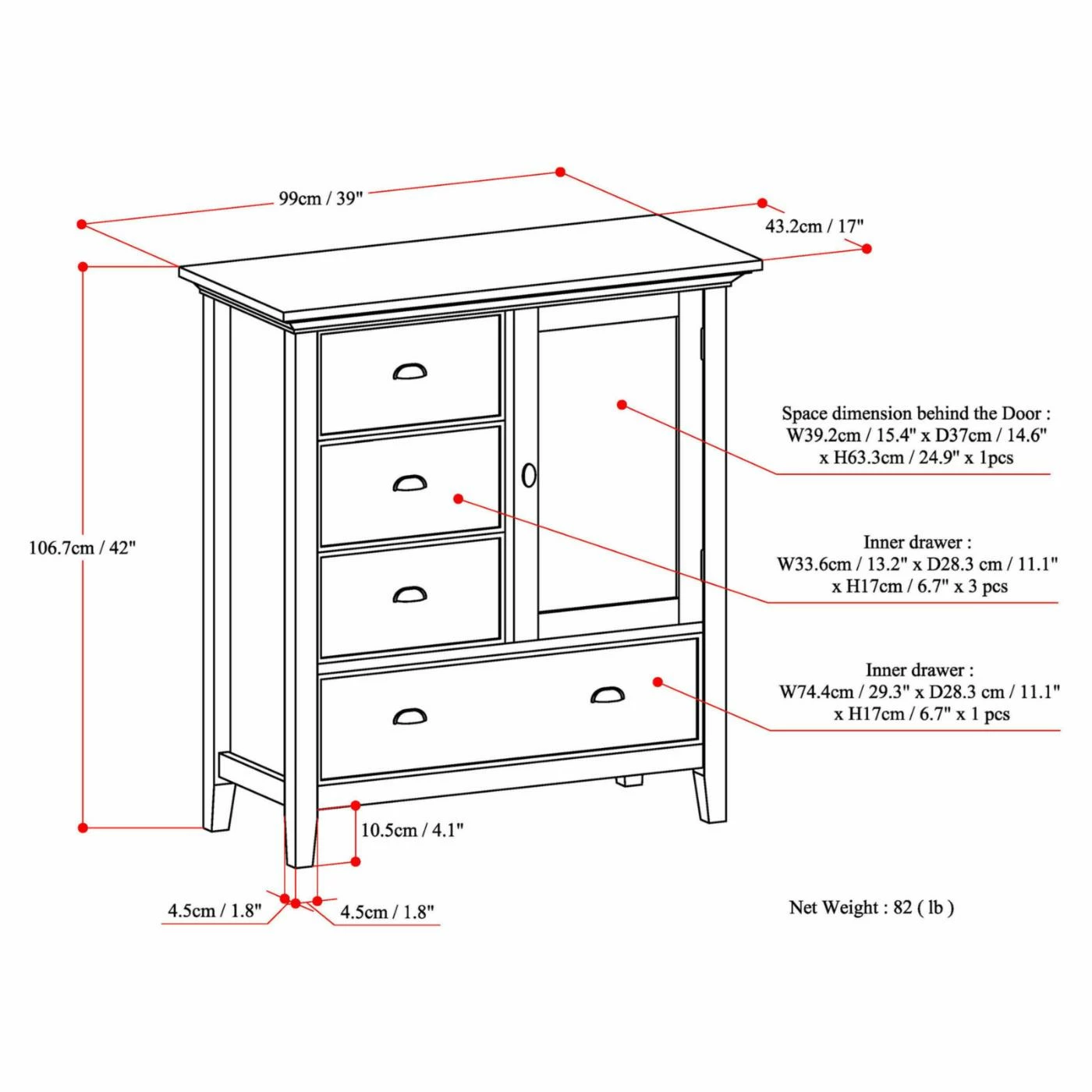 99cm / 39"

43.2cm / 17"

106.7cm / 42"

Space dimension behind the Door : W39.2cm / 15.4" x D37cm / 14.6" x H63.3cm / 24.9" x 1pcs

Inner drawer : W33.6cm / 13.2" x D28.3 cm / 11.1" x H17cm / 6.7" x 3 pcs

Inner drawer : W74.4cm / 29.3" x D28.3 cm / 11.1" x H17cm / 6.7" x 1 pcs

10.5cm / 4.1"

4.5cm / 1.8"

4.5cm / 1.8"

Net Weight : 82 ( lb )