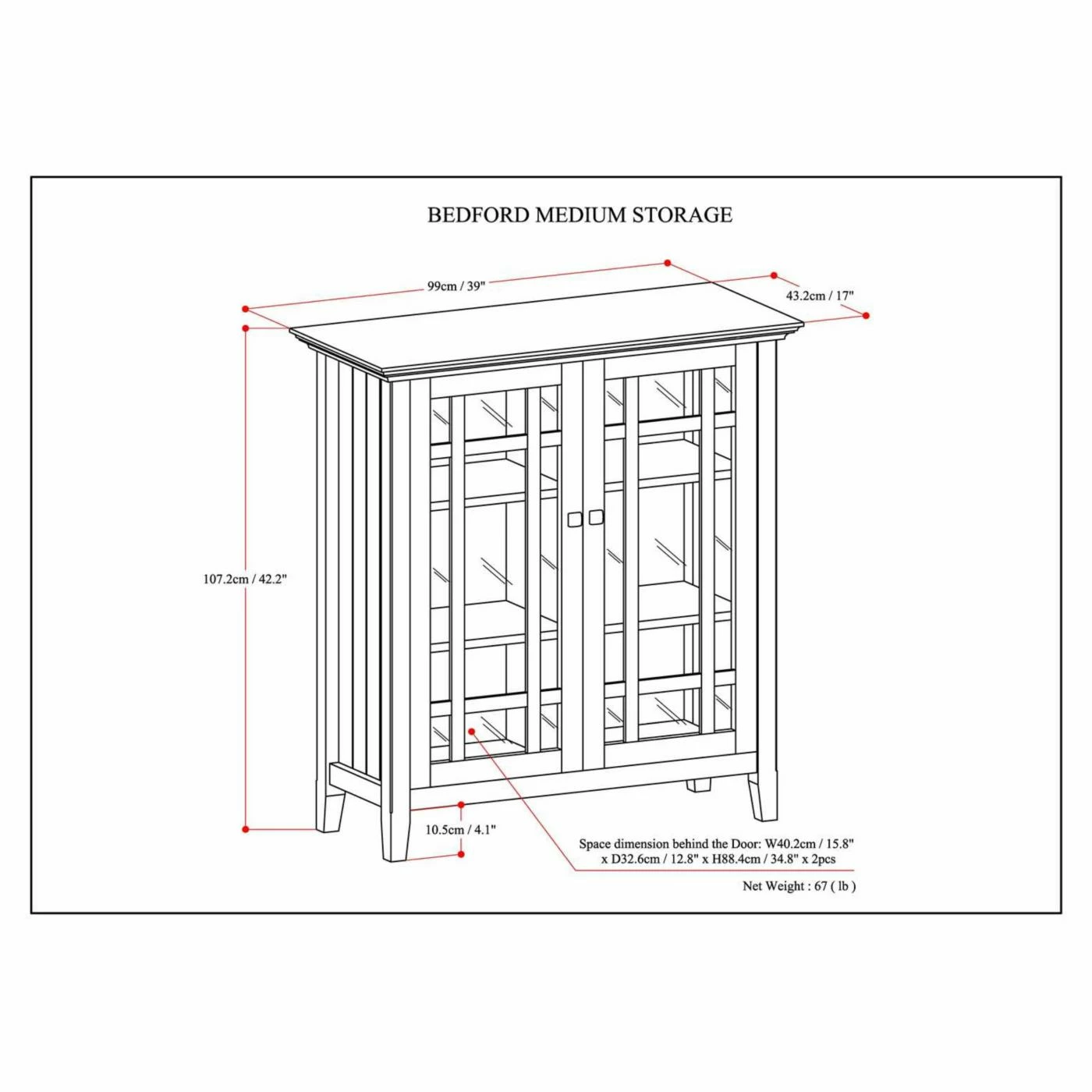 BEDFORD MEDIUM STORAGE

99cm / 39"

43.2cm / 17"

107.2cm / 42.2"

10.5cm / 4.1"

Space dimension behind the Door: W40.2cm / 15.8" x D32.6cm / 12.8" x H88.4cm / 34.8" x 2pcs

Net Weight : 67 ( lb )