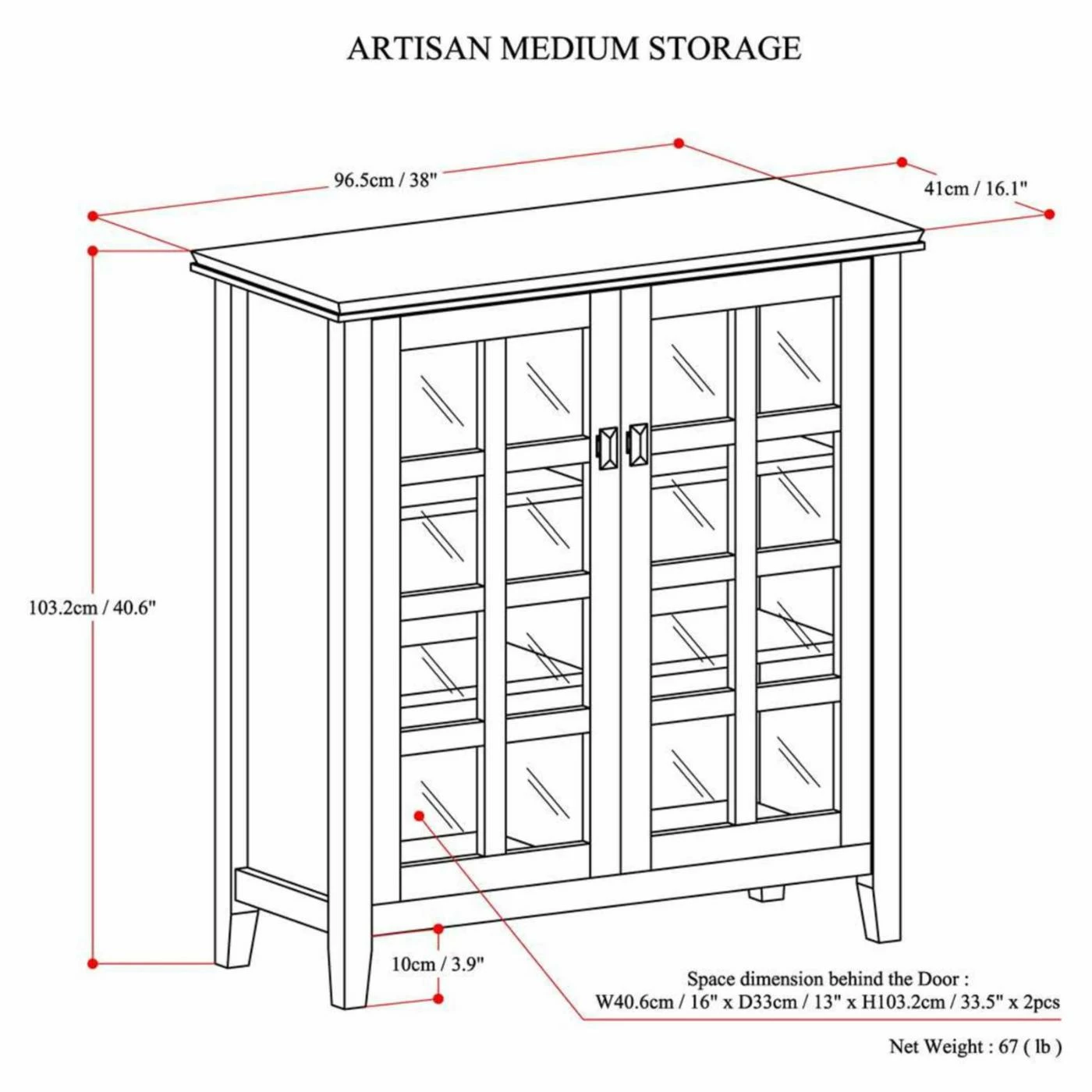 ARTISAN MEDIUM STORAGE

96.5cm / 38"

41cm / 16.1"

103.2cm / 40.6"

10cm / 3.9"

Space dimension behind the Door :
W40.6cm / 16" x D33cm / 13" x H103.2cm / 33.5" x 2pcs

Net Weight : 67 ( lb )