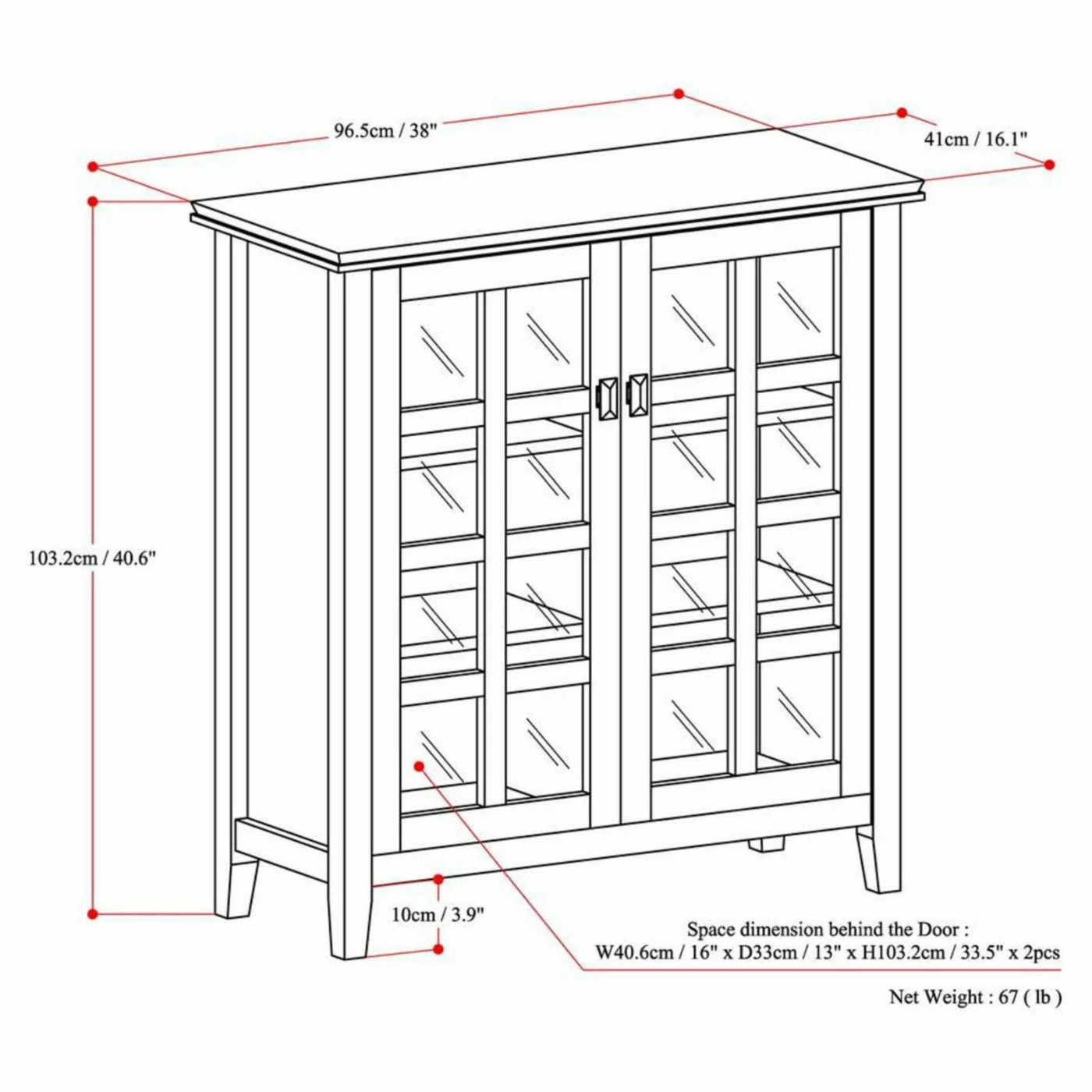 96.5cm / 38"

41cm / 16.1"

103.2cm / 40.6"

10cm / 3.9"

Space dimension behind the Door :
W40.6cm / 16" x D33cm / 13" x H103.2cm / 33.5" x 2pcs

Net Weight : 67 ( lb )