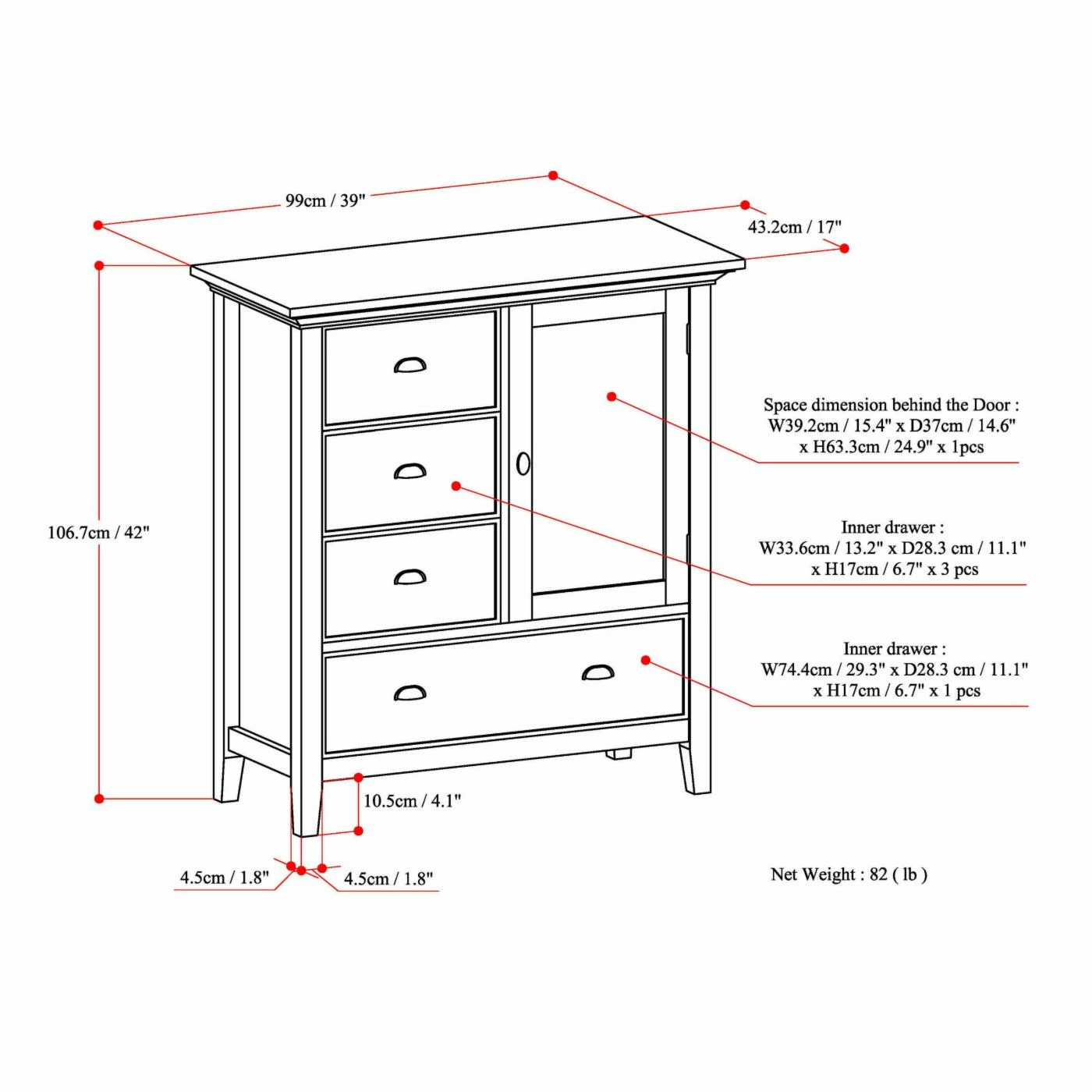 99cm / 39"

43.2cm / 17"

106.7cm / 42"

Space dimension behind the Door : W39.2cm / 15.4" x D37cm / 14.6" x H63.3cm / 24.9" x 1pcs

Inner drawer : W33.6cm / 13.2" x D28.3 cm / 11.1" x H17cm / 6.7" x 3 pcs

Inner drawer : W74.4cm / 29.3" x D28.3 cm / 11.1" x H17cm / 6.7" x 1 pcs

10.5cm / 4.1"

4.5cm / 1.8"

4.5cm / 1.8"

Net Weight : 82 ( lb )